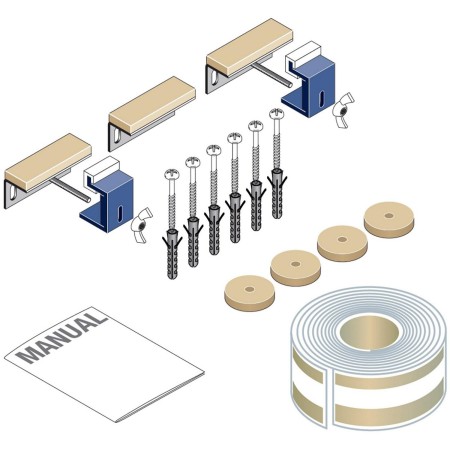 MANUAL